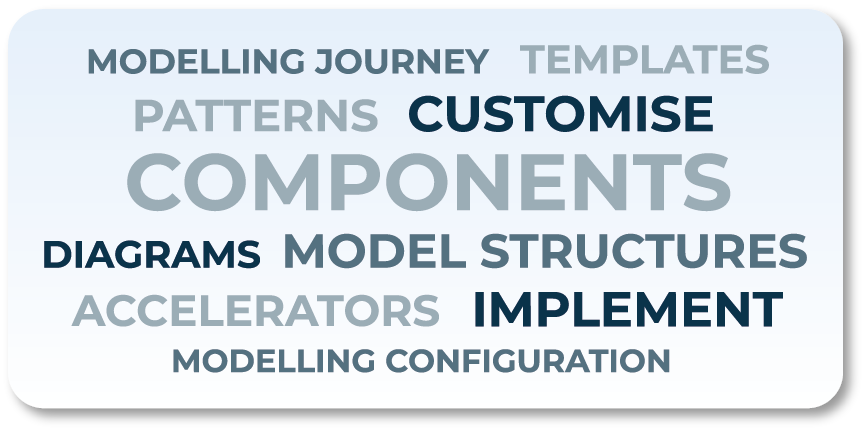 MODELLING JOURNEY TEMPLATES

PATTERNS CUSTOMISE

COMPONENTS

DIAGRAMS MODEL STRUCTURES

ACCELERATORS IMPLEMENT

MODELLING CONFIGURATION